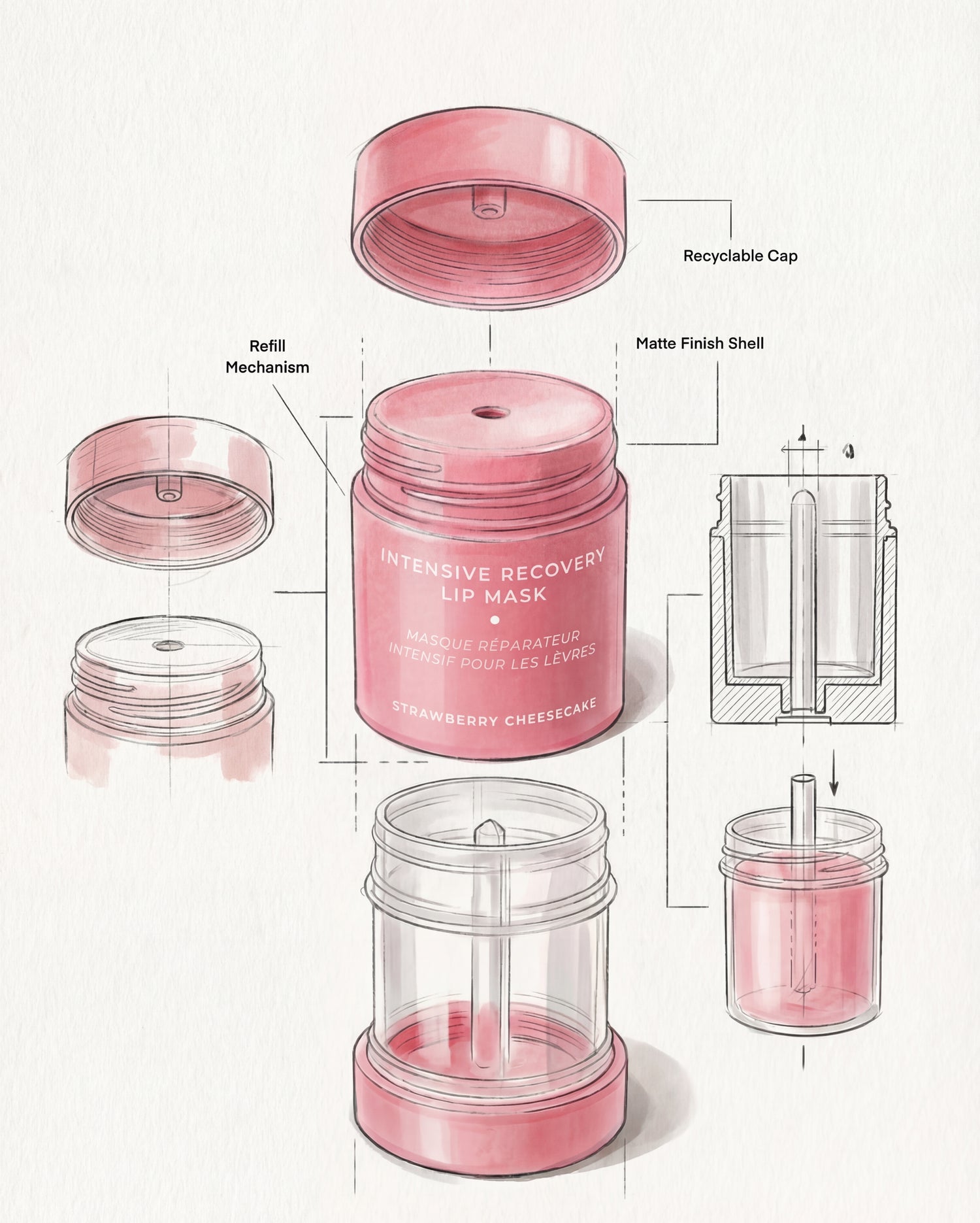 Recyclable Cap

Refill Mechanism

Matte Finish Shell

INTENSIVE RECOVERY LIP MASK

MASQUE RÉPARATEUR INTENSIF POUR LES LÈVRES

STRAWBERRY CHEESECAKE